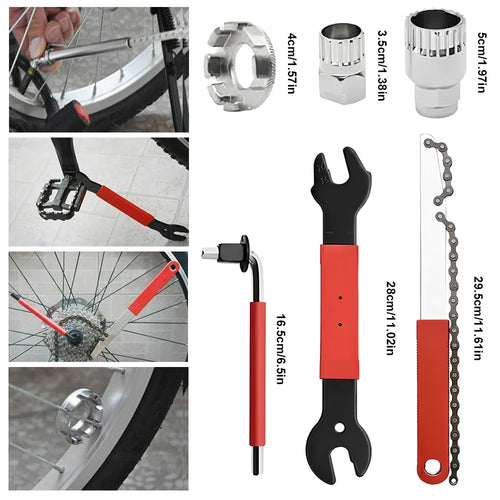 4cm/1.57in
3.5cm/1.38in
5cm/1.97in
16.5cm/6.5in
28cm/11.02in
29.5cm/11.61in